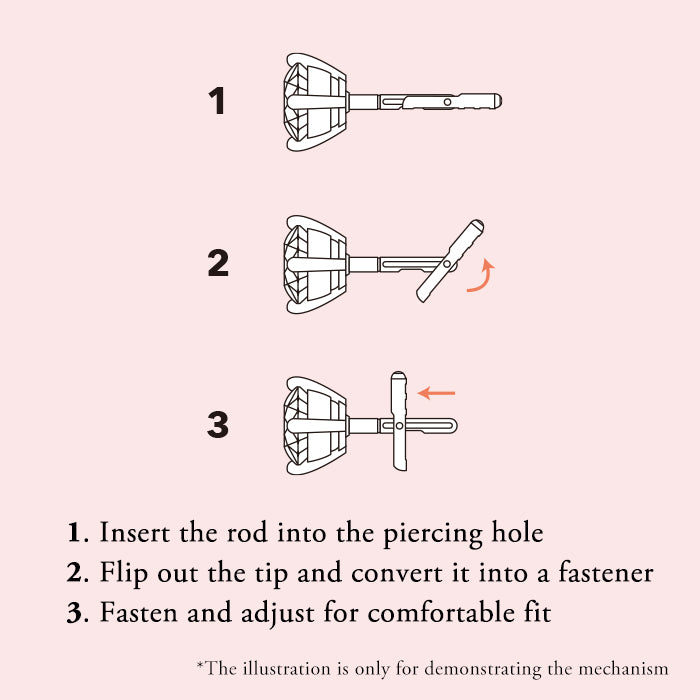 1

2

3

1. Insert the rod into the piercing hole
2. Flip out the tip and convert it into a fastener
3. Fasten and adjust for comfortable fit

*The illustration is only for demonstrating the mechanism